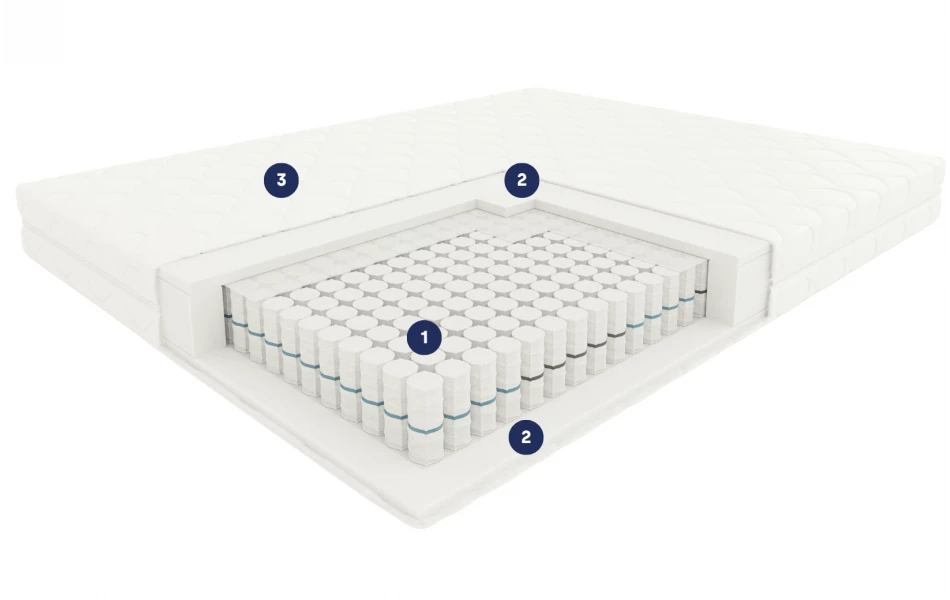 3

2

1

2