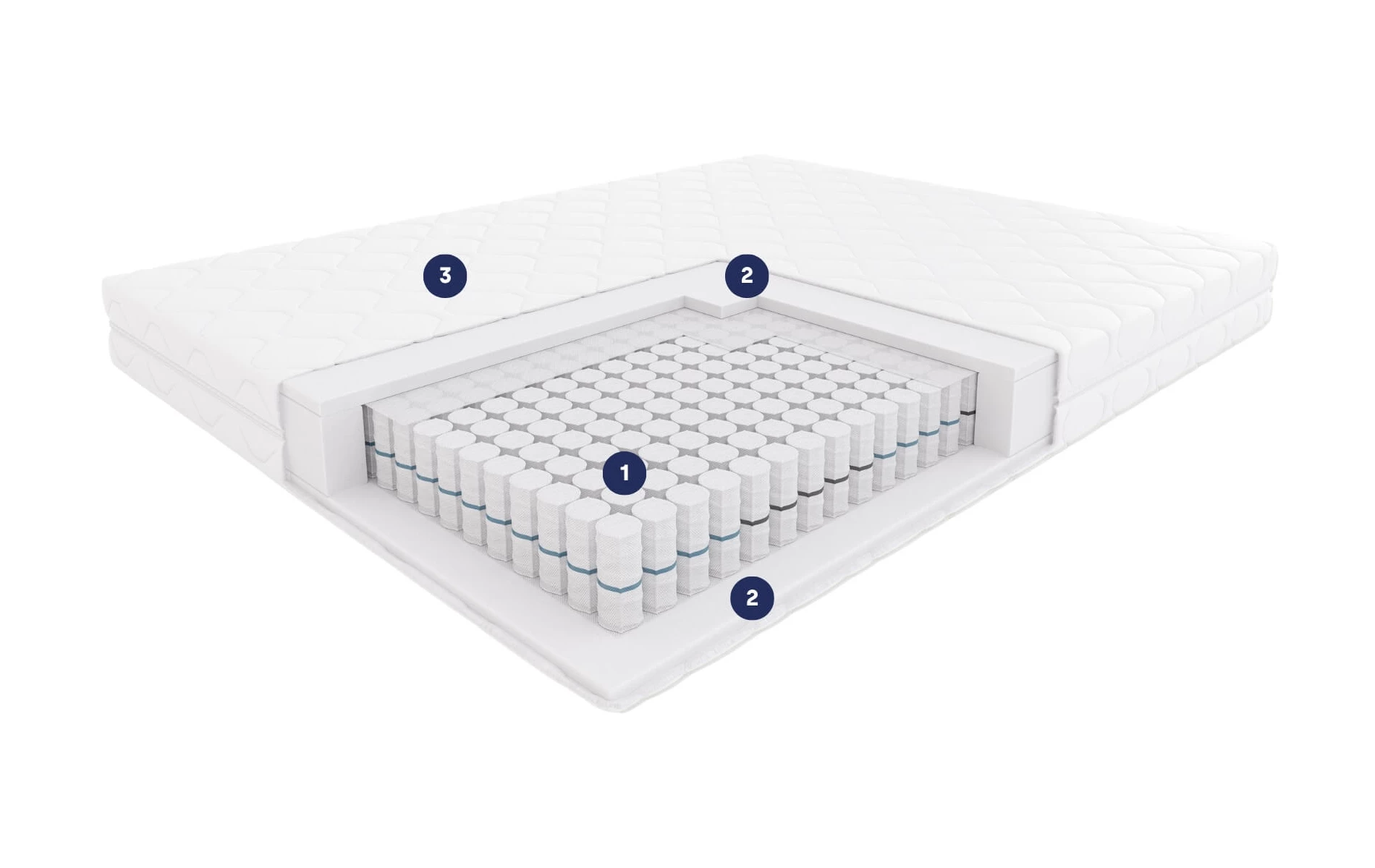 3

2

1

2