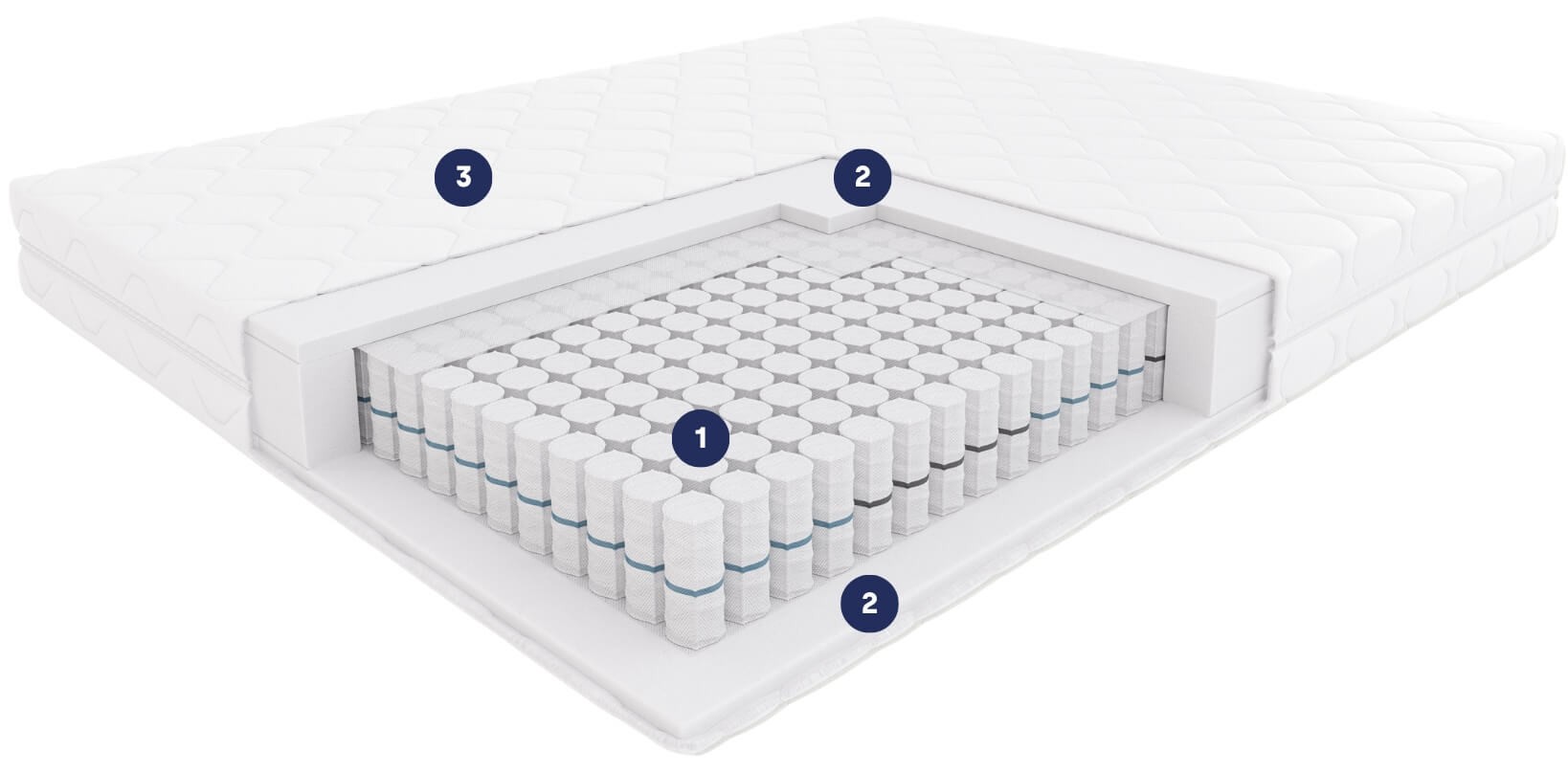 3
2
1
2